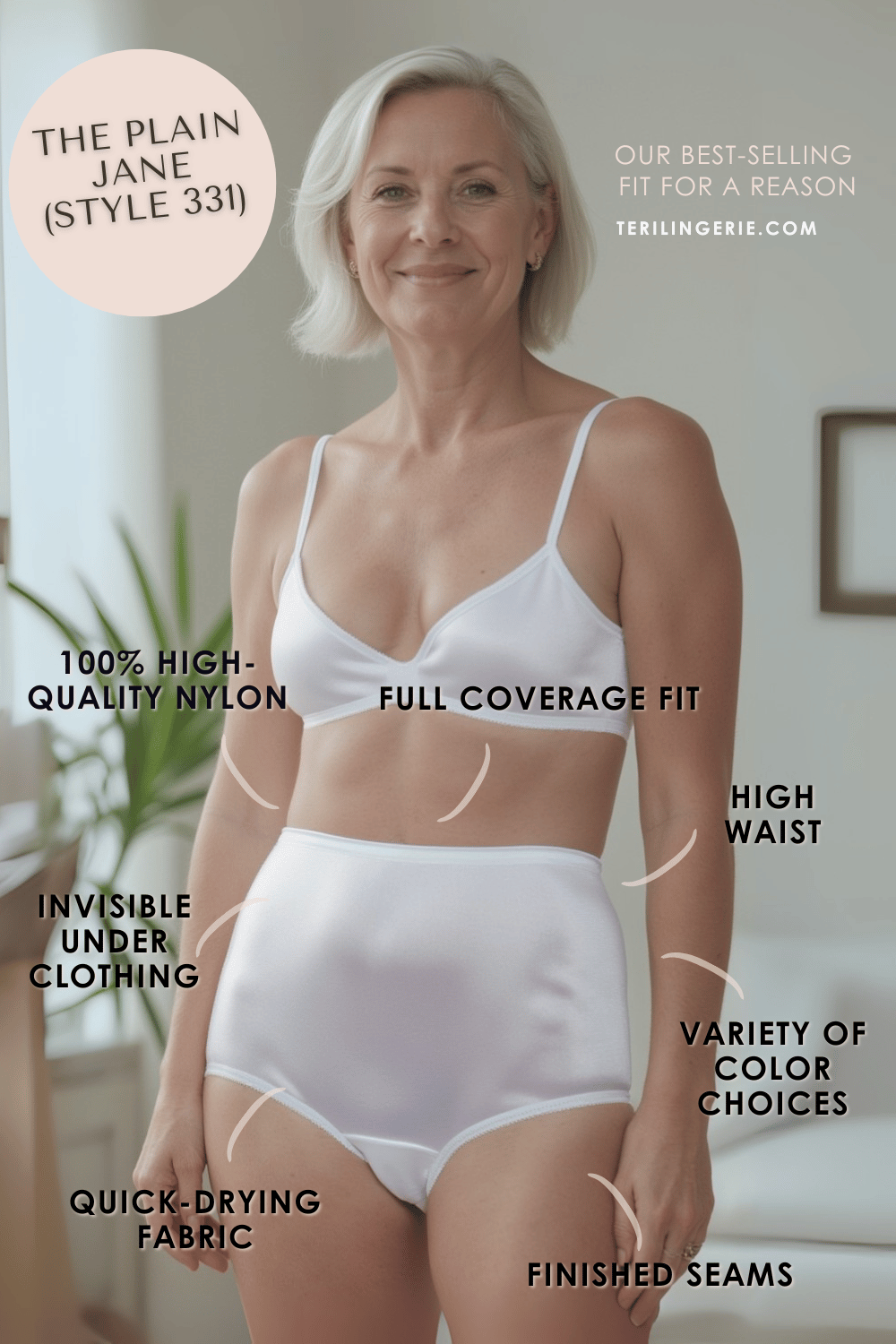 THE PLAIN JANE (STYLE 331)

OUR BEST-SELLING FIT FOR A REASON

TERILINGERIE.COM

100% HIGH-QUALITY NYLON

FULL COVERAGE FIT

HIGH WAIST

INVISIBLE UNDER CLOTHING

VARIETY OF COLOR CHOICES

QUICK-DRYING FABRIC

FINISHED SEAMS